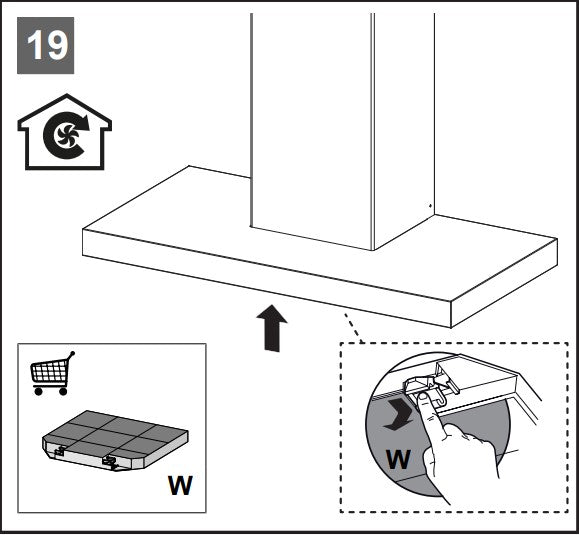 19

W

W